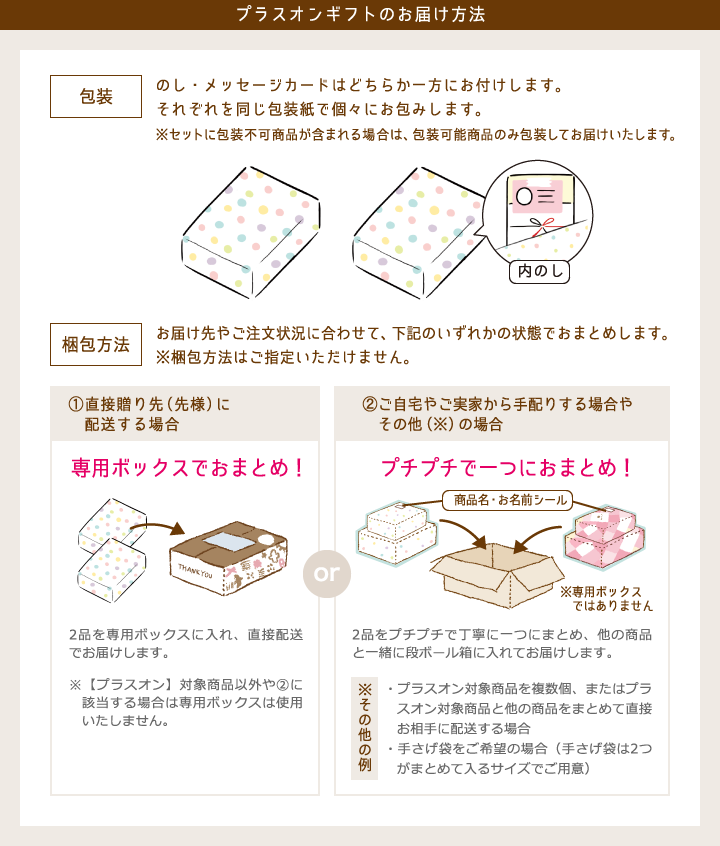 プラスオンギフトのお届け方法

包装

のし・メッセージカードはどちらか一方にお付けします。
それぞれを同じ包装紙で個々にお包みします。
※セットに包装不可商品が含まれる場合は、包装可能商品のみ包装してお届けいたします。

内のし

梱包方法

お届け先やご注文状況に合わせて、下記のいずれかの状態でおまとめします。
※梱包方法はご指定いただけません。

①直接贈り先（先様）に配送する場合

専用ボックスでおまとめ！

THANK YOU

2品を専用ボックスに入れ、直接配送でお届けします。

※【プラスオン】対象商品以外や②に該当する場合は専用ボックスは使用いたしません。

or

②ご自宅やご実家から手配りする場合やその他（※）の場合

プチプチで一つにおまとめ！

商品名・お名前シール

※専用ボックスではありません

2品をプチプチで丁寧に一つにまとめ、他の商品と一緒に段ボール箱に入れてお届けします。

※その他の例

・プラスオン対象商品を複数個、またはプラスオン対象商品と他の商品をまとめて直接お相手に配送する場合
・手さげ袋をご希望の場合（手さげ袋は2つがまとめて入るサイズでご用意）